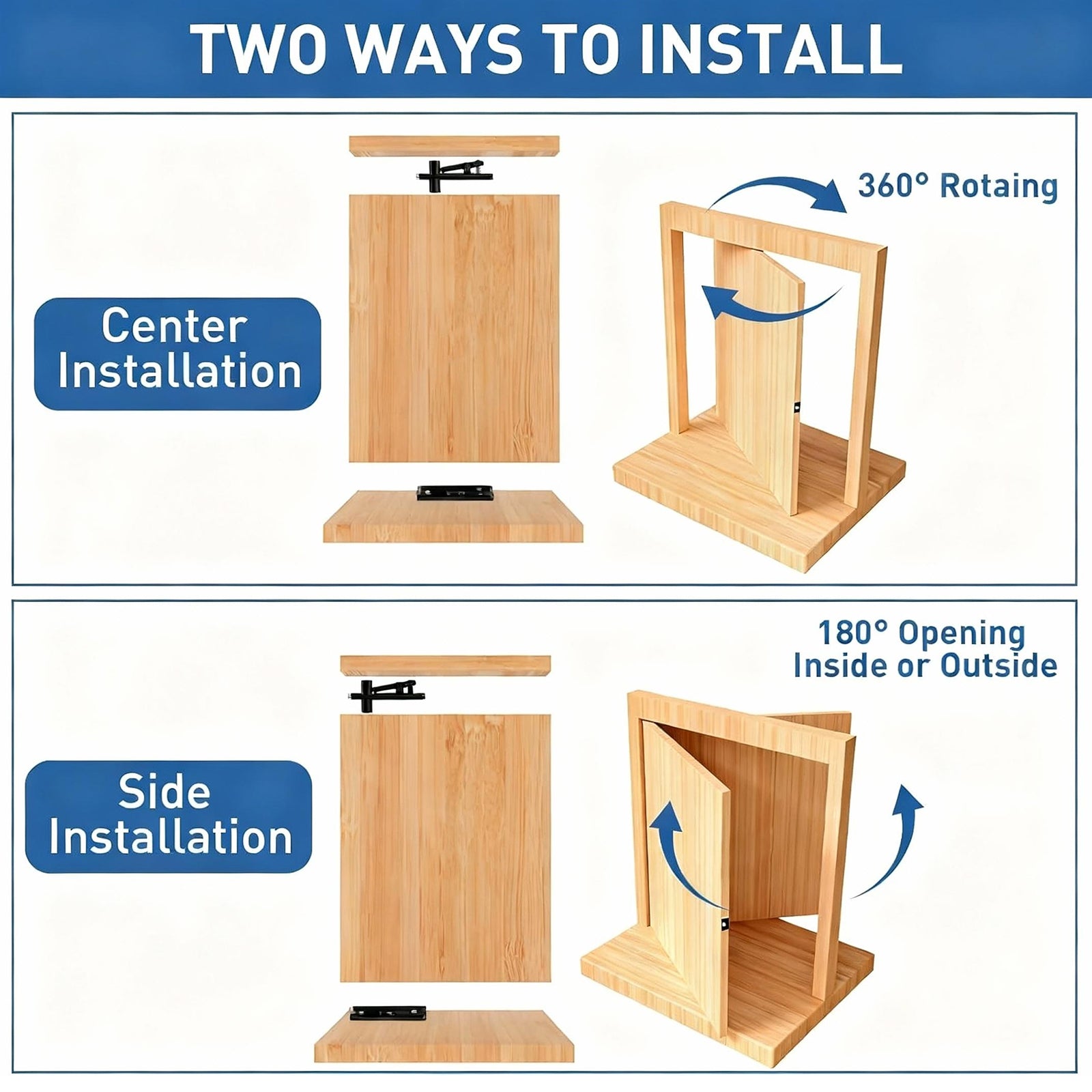 TWO WAYS TO INSTALL

Center Installation

360° Rotaing

Side Installation

180° Opening Inside or Outside