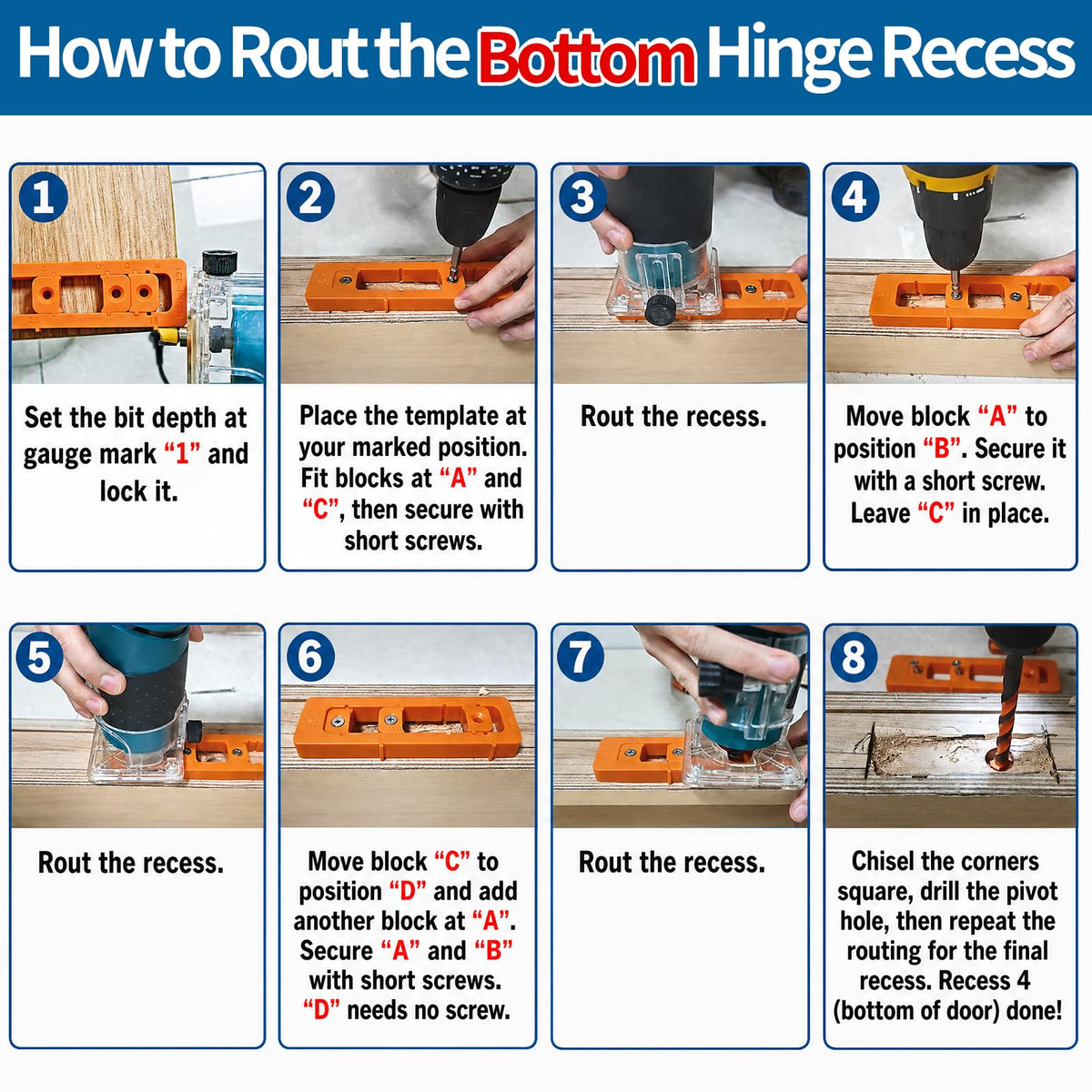 How to Rout the Bottom Hinge Recess

1

Set the bit depth at gauge mark "1" and lock it.

2

Place the template at your marked position. Fit blocks at "A" and "C", then secure with short screws.

3

Rout the recess.

4

Move block "A" to position "B". Secure it with a short screw. Leave "C" in place.

5

Rout the recess.

6

Move block "C" to position "D" and add another block at "A". Secure "A" and "B" with short screws. "D" needs no screw.

7

Rout the recess.

8

Chisel the corners square, drill the pivot hole, then repeat the routing for the final recess. Recess 4 (bottom of door) done!