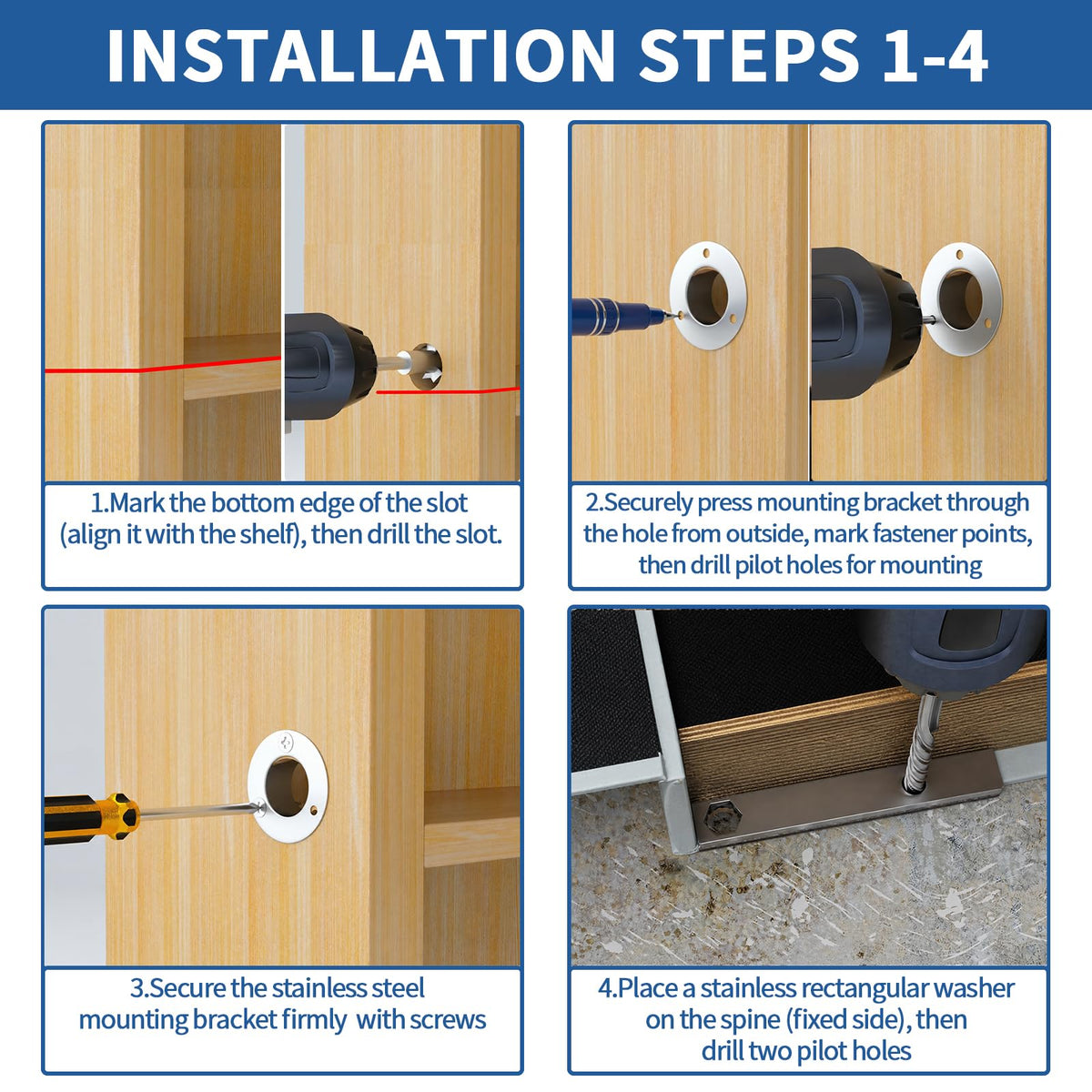 INSTALLATION STEPS 1-4

1.Mark the bottom edge of the slot (align it with the shelf), then drill the slot.

2.Securely press mounting bracket through the hole from outside, mark fastener points, then drill pilot holes for mounting

3.Secure the stainless steel mounting bracket firmly with screws

4.Place a stainless rectangular washer on the spine (fixed side), then drill two pilot holes