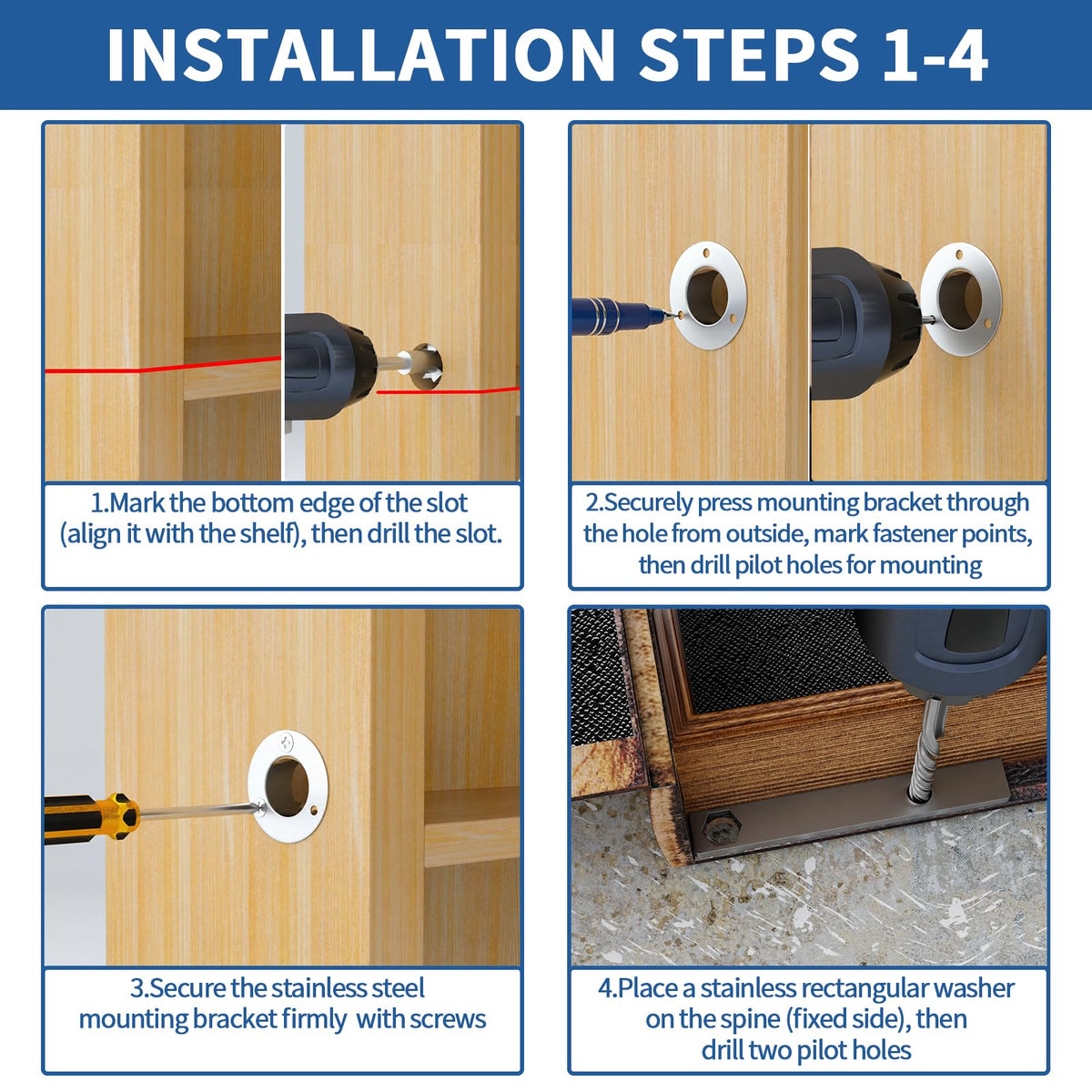 INSTALLATION STEPS 1-4

1.Mark the bottom edge of the slot (align it with the shelf), then drill the slot.

2.Securely press mounting bracket through the hole from outside, mark fastener points, then drill pilot holes for mounting

3.Secure the stainless steel mounting bracket firmly with screws

4.Place a stainless rectangular washer on the spine (fixed side), then drill two pilot holes