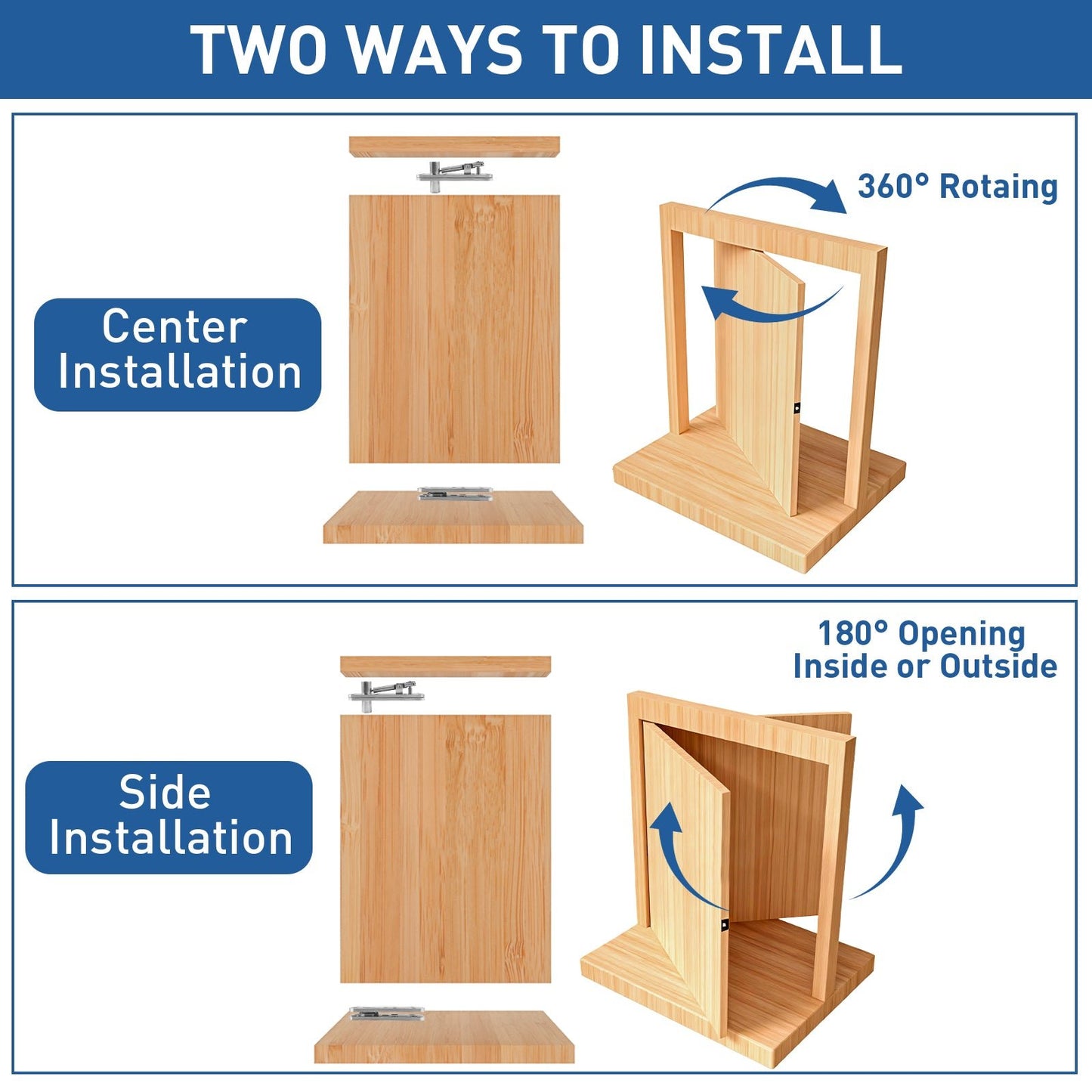 TWO WAYS TO INSTALL

Center Installation

360° Rotaing

Side Installation

180° Opening Inside or Outside