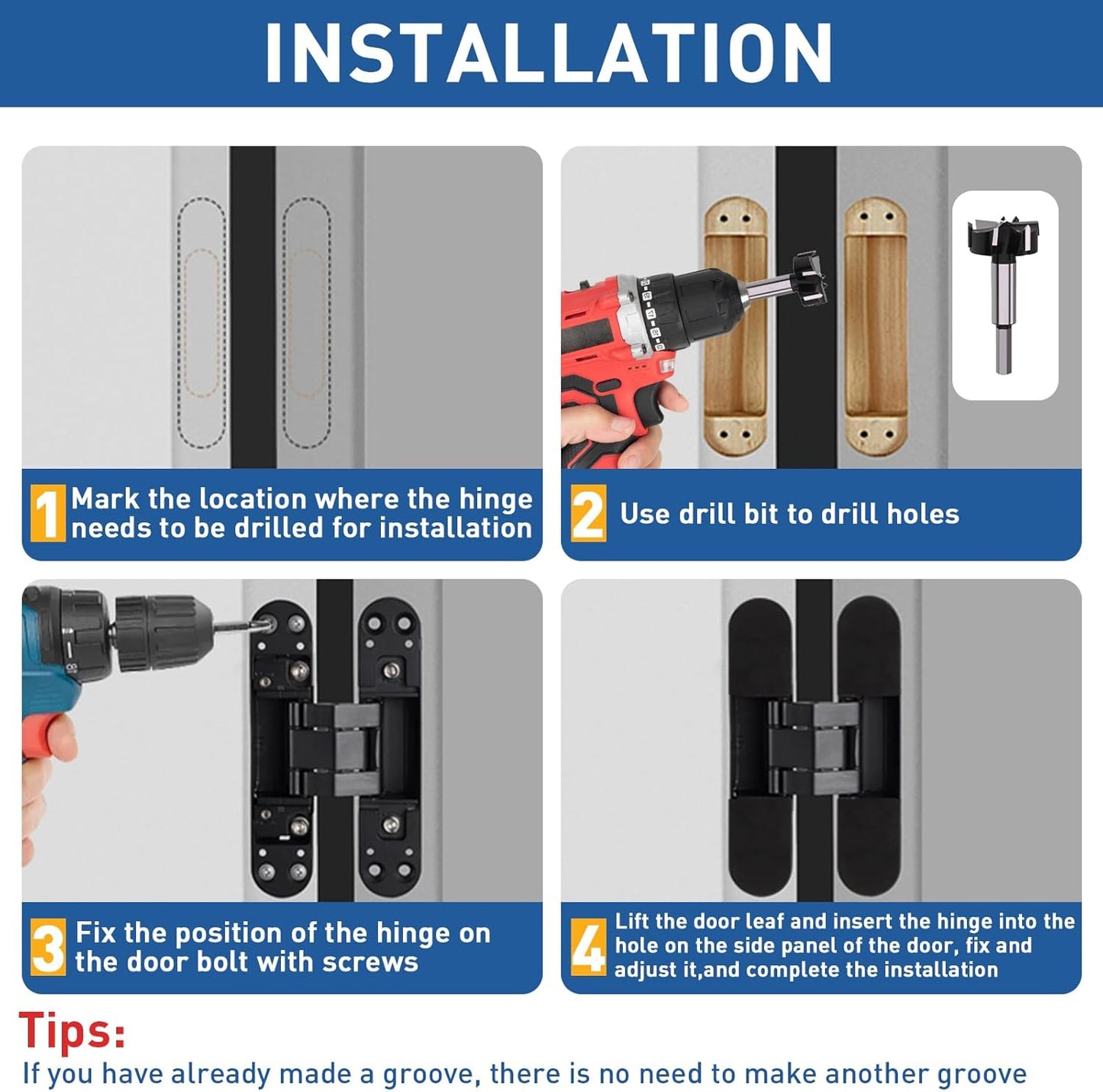 INSTALLATION

1 Mark the location where the hinge needs to be drilled for installation

2 Use drill bit to drill holes

3 Fix the position of the hinge on the door bolt with screws

4 Lift the door leaf and insert the hinge into the hole on the side panel of the door, fix and adjust it,and complete the installation

Tips:
If you have already made a groove, there is no need to make another groove