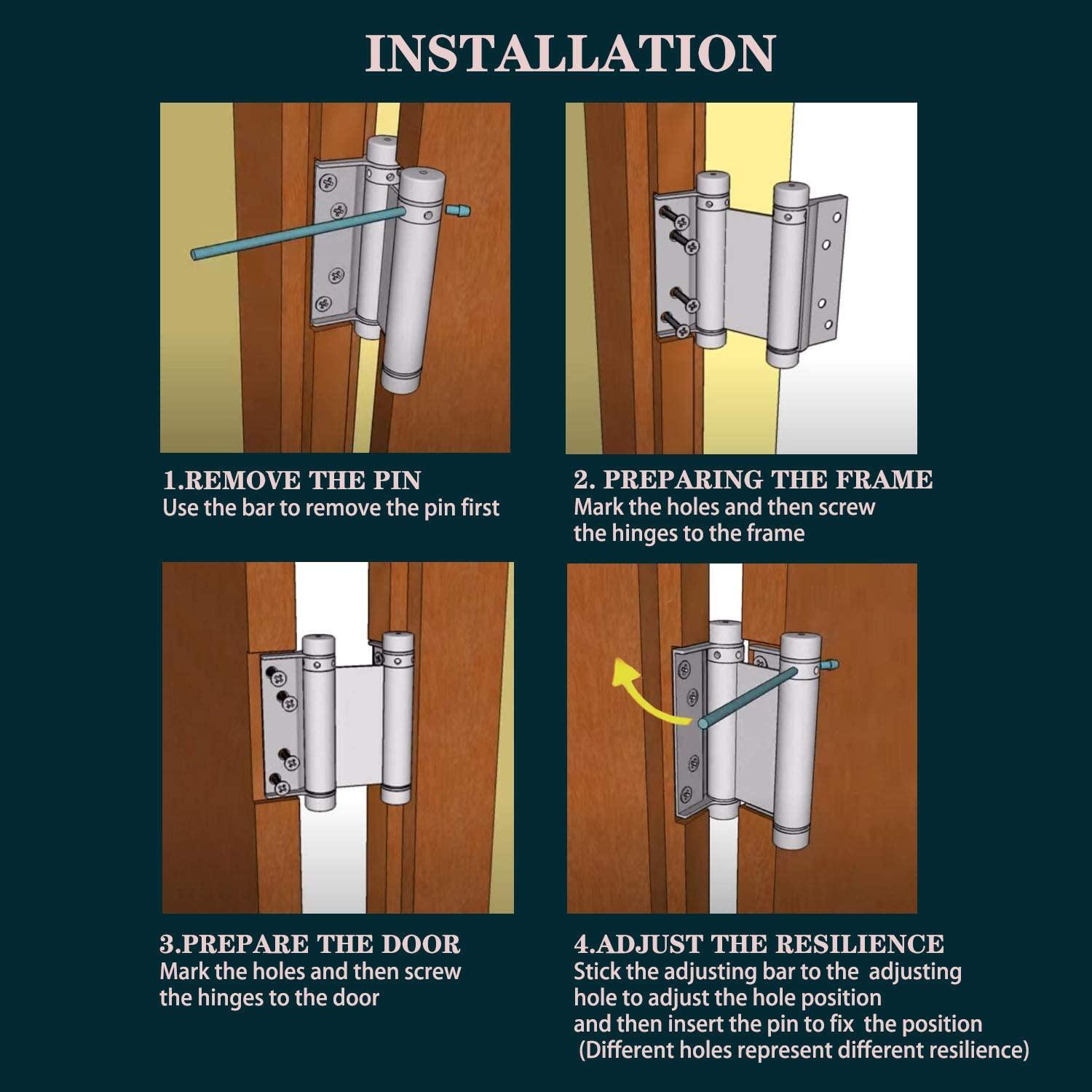 INSTALLATION

1.REMOVE THE PIN
Use the bar to remove the pin first

2. PREPARING THE FRAME
Mark the holes and then screw the hinges to the frame

3.PREPARE THE DOOR
Mark the holes and then screw the hinges to the door

4.ADJUST THE RESILIENCE
Stick the adjusting bar to the adjusting hole to adjust the hole position and then insert the pin to fix the position (Different holes represent different resilience)