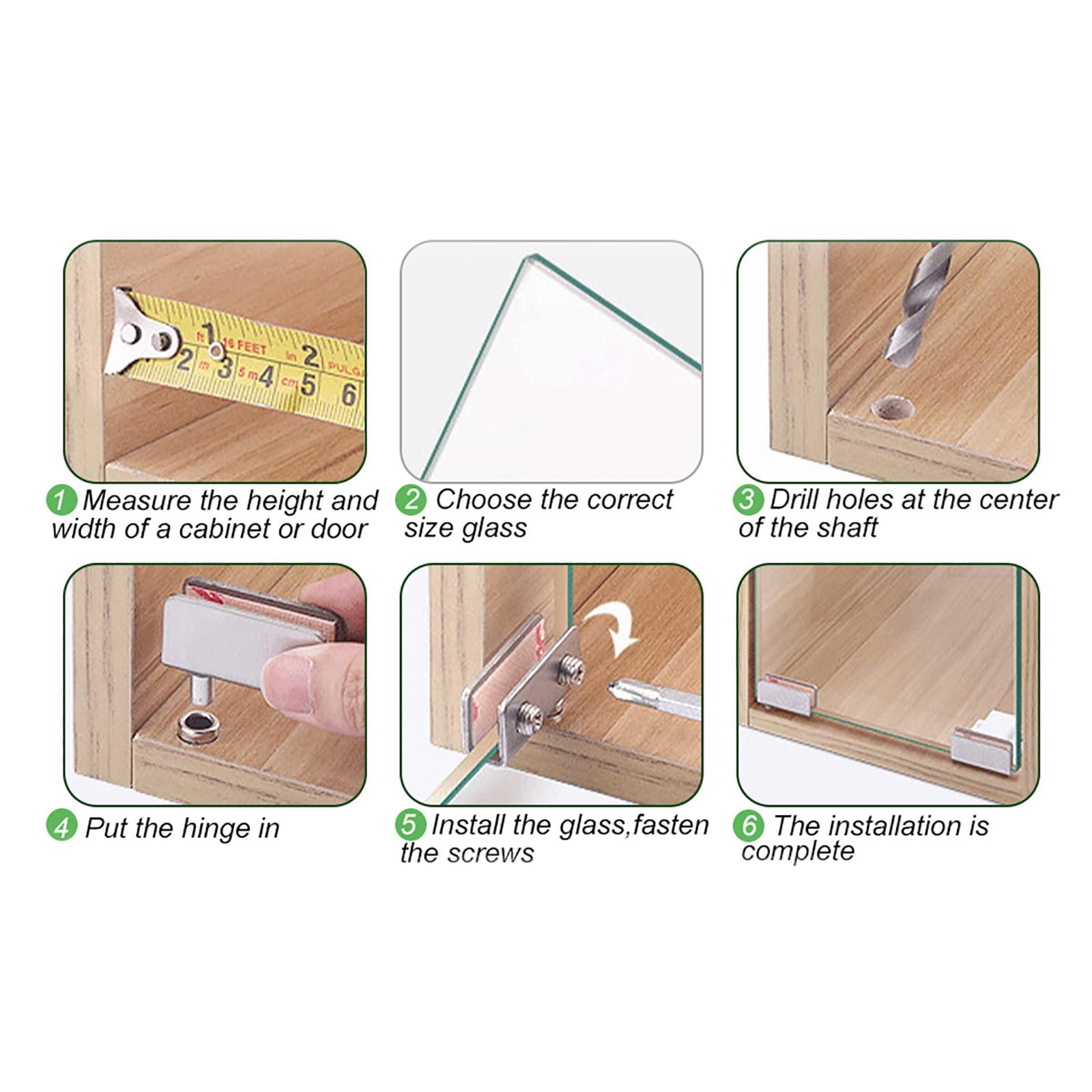 ft 1 16 FEET in 2 PULGA
2 m 3 5 m 4 cm 5 6

1 Measure the height and width of a cabinet or door

2 Choose the correct size glass

3 Drill holes at the center of the shaft

4 Put the hinge in

5 Install the glass,fasten the screws

6 The installation is complete