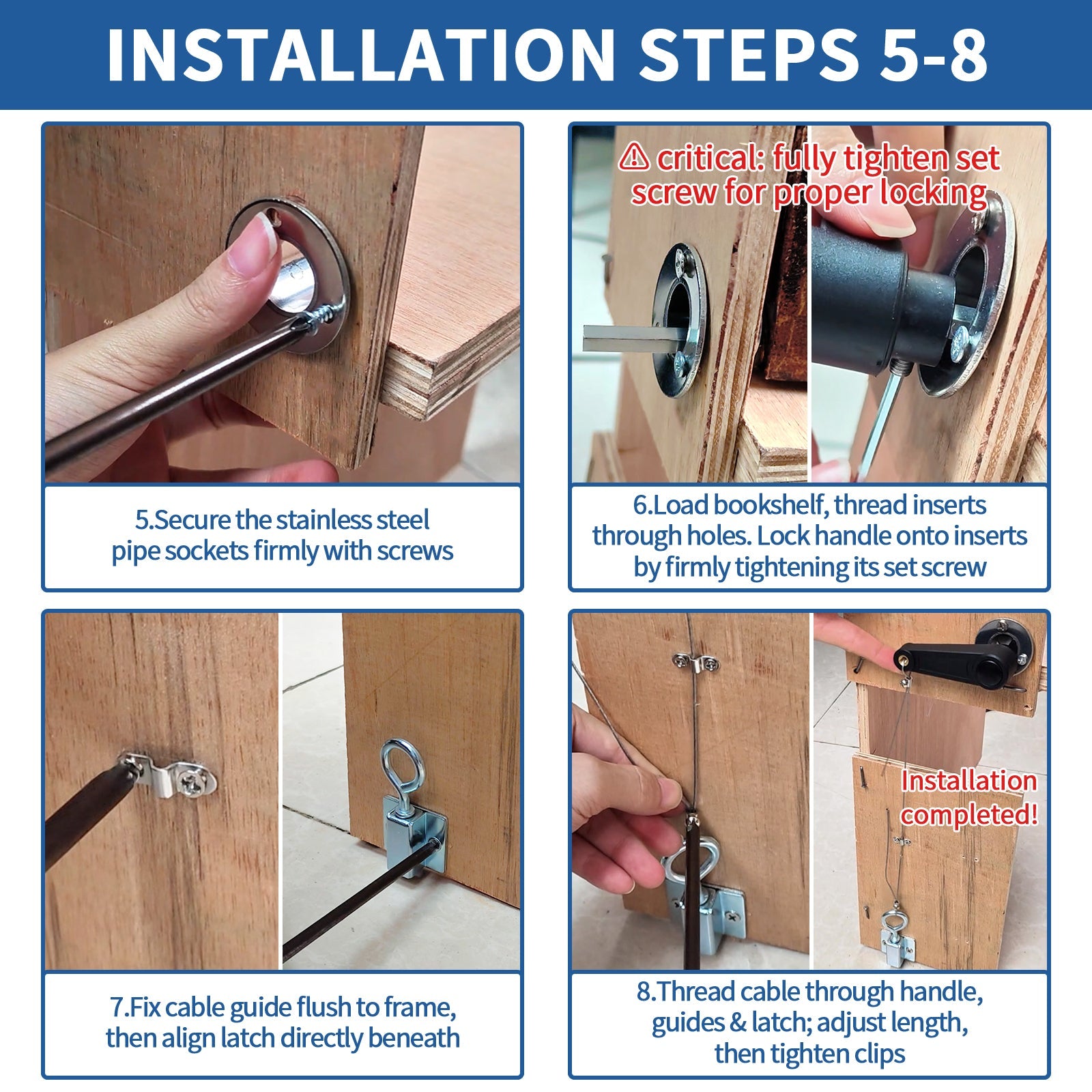 INSTALLATION STEPS 5-8

5.Secure the stainless steel pipe sockets firmly with screws

⚠ critical: fully tighten set screw for proper locking

6.Load bookshelf, thread inserts through holes. Lock handle onto inserts by firmly tightening its set screw

7.Fix cable guide flush to frame, then align latch directly beneath

Installation completed!

8.Thread cable through handle, guides & latch; adjust length, then tighten clips