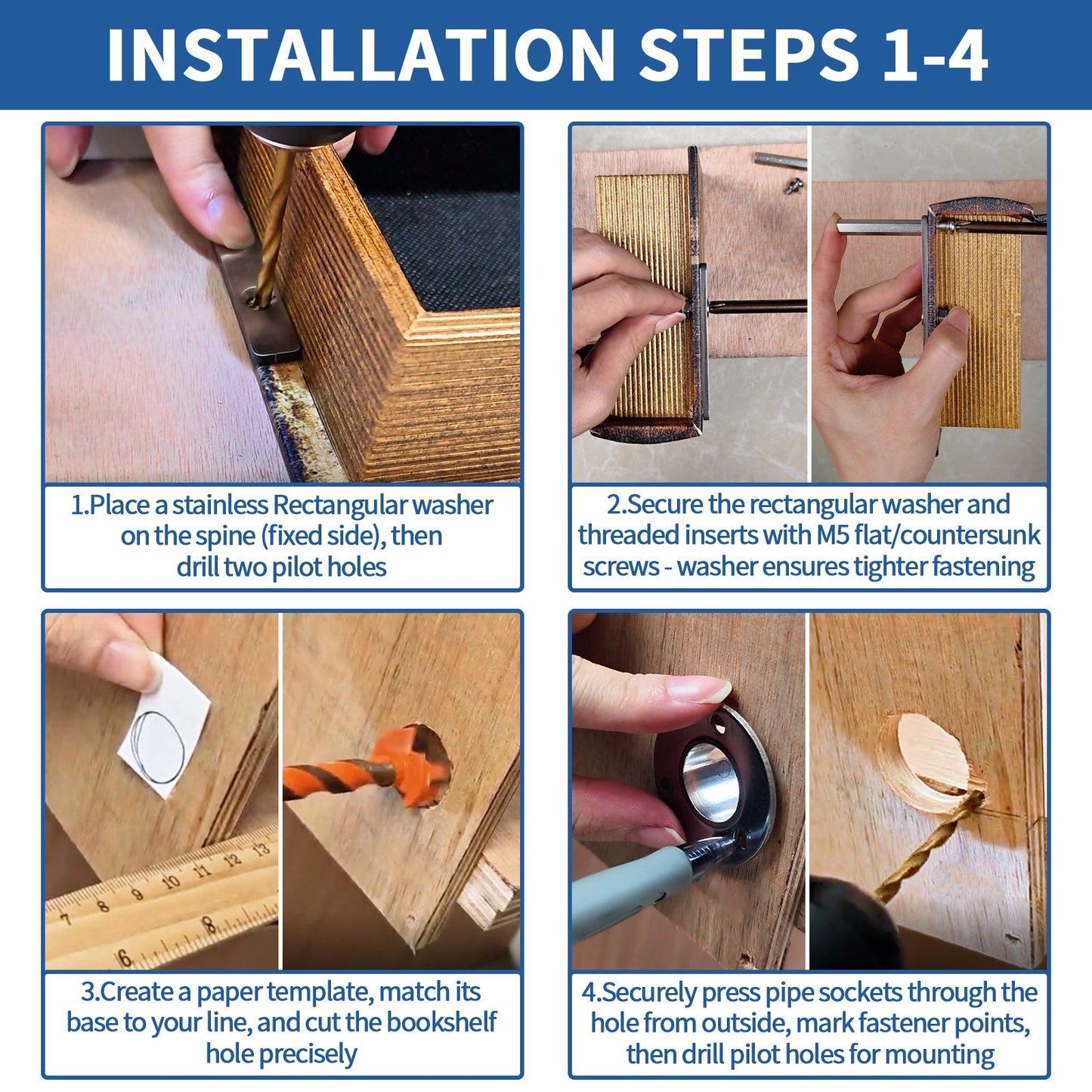 INSTALLATION STEPS 1-4

1.Place a stainless Rectangular washer on the spine (fixed side), then drill two pilot holes

2.Secure the rectangular washer and threaded inserts with M5 flat/countersunk screws - washer ensures tighter fastening

7 8 9 10 11 12 13
6 8

3.Create a paper template, match its base to your line, and cut the bookshelf hole precisely

4.Securely press pipe sockets through the hole from outside, mark fastener points, then drill pilot holes for mounting