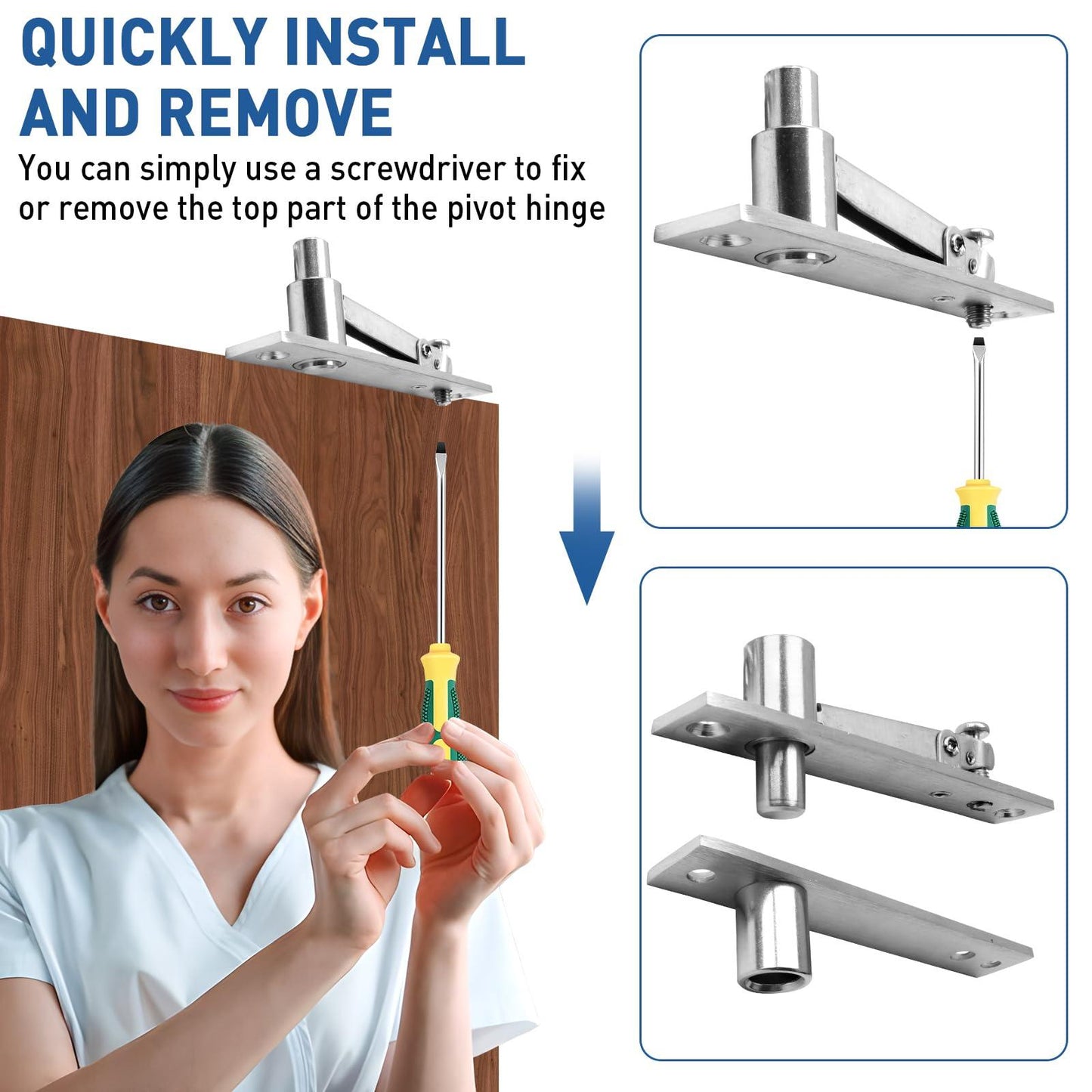 QUICKLY INSTALL AND REMOVE

You can simply use a screwdriver to fix or remove the top part of the pivot hinge