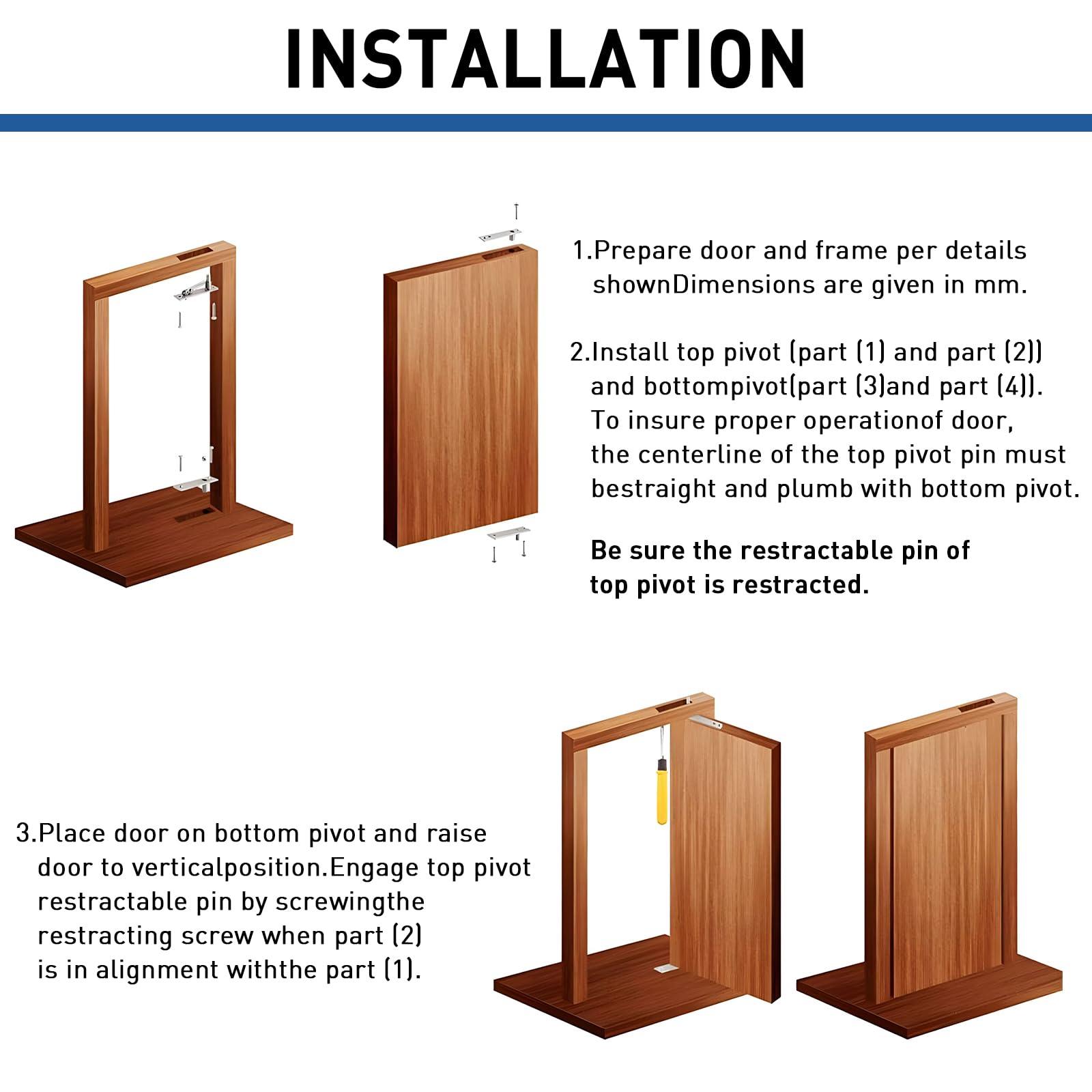 INSTALLATION

1.Prepare door and frame per details shownDimensions are given in mm.

2.Install top pivot (part (1) and part (2)) and bottompivot(part (3)and part (4)). To insure proper operationof door, the centerline of the top pivot pin must bestraight and plumb with bottom pivot.

Be sure the restractable pin of top pivot is restracted.

3.Place door on bottom pivot and raise door to verticalposition.Engage top pivot restractable pin by screwingthe restracting screw when part (2) is in alignment withthe part (1).