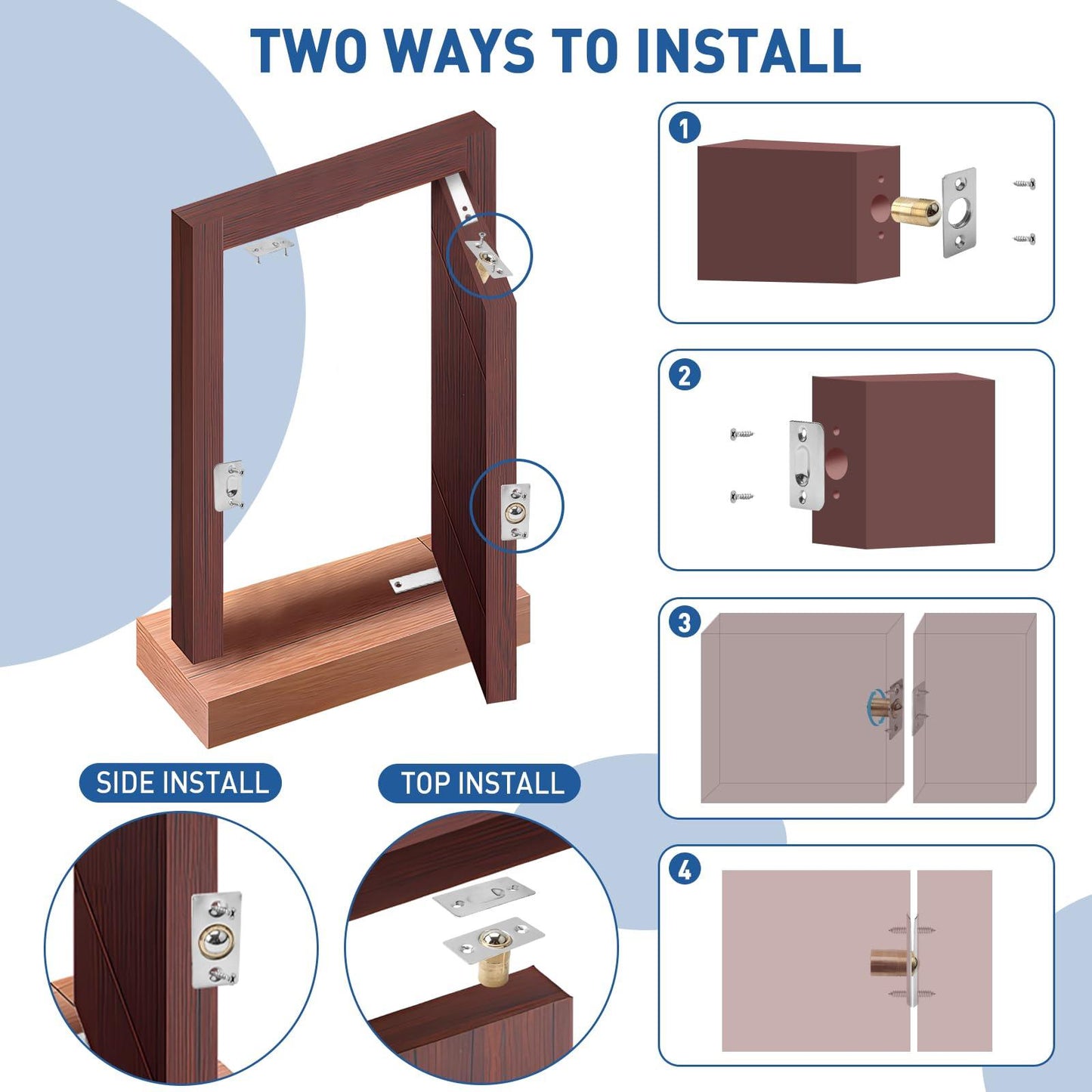 TWO WAYS TO INSTALL

1

2

3

4

SIDE INSTALL

TOP INSTALL