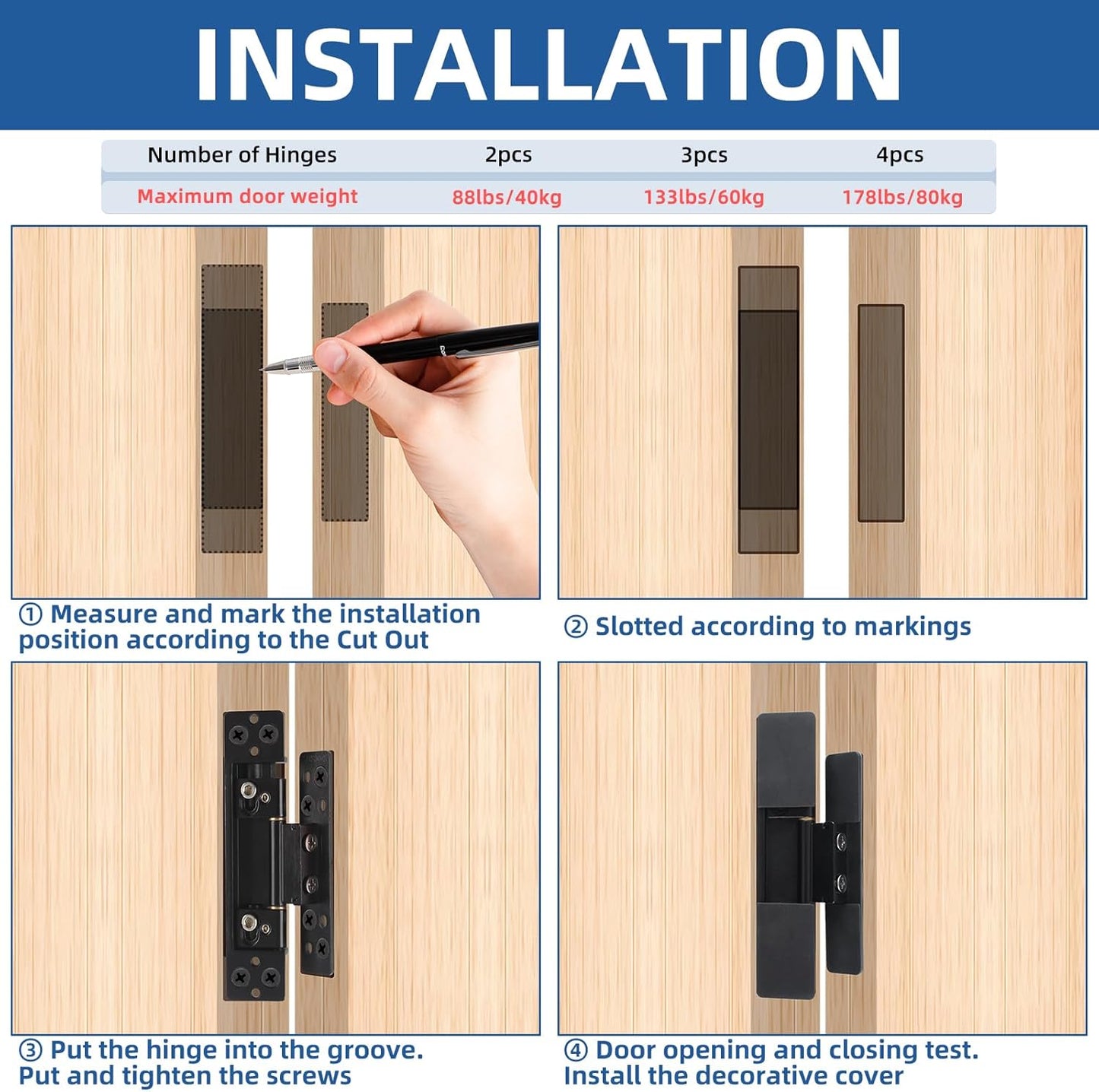 INSTALLATION

| Number of Hinges | 2pcs | 3pcs | 4pcs |
|---|---|---|---|
| Maximum door weight | 88lbs/40kg | 133lbs/60kg | 178lbs/80kg |

① Measure and mark the installation position according to the Cut Out

② Slotted according to markings

③ Put the hinge into the groove. Put and tighten the screws

④ Door opening and closing test. Install the decorative cover