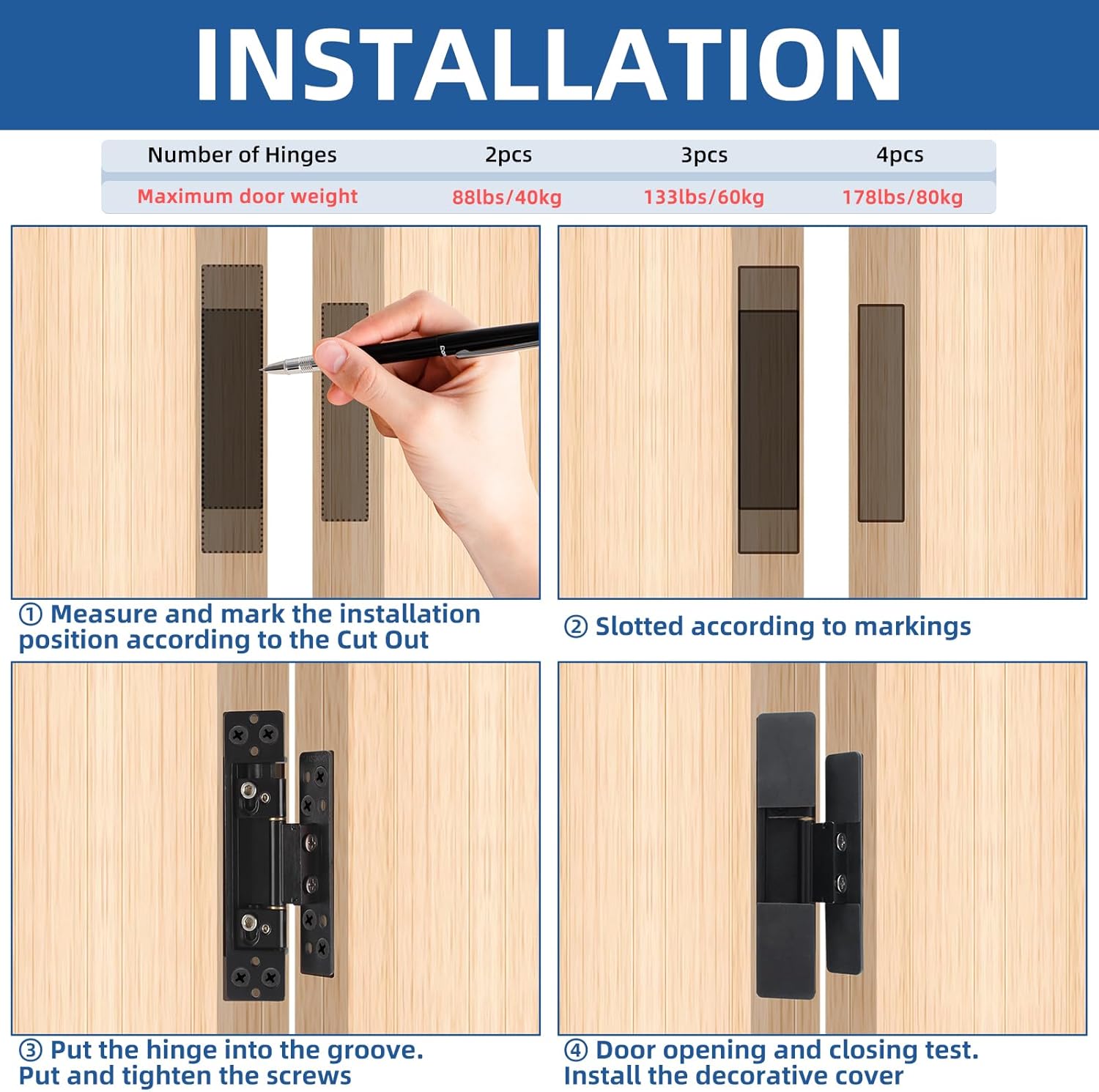 INSTALLATION

| Number of Hinges | 2pcs | 3pcs | 4pcs |
|---|---|---|---|
| Maximum door weight | 88lbs/40kg | 133lbs/60kg | 178lbs/80kg |

① Measure and mark the installation position according to the Cut Out

② Slotted according to markings

③ Put the hinge into the groove. Put and tighten the screws

④ Door opening and closing test. Install the decorative cover