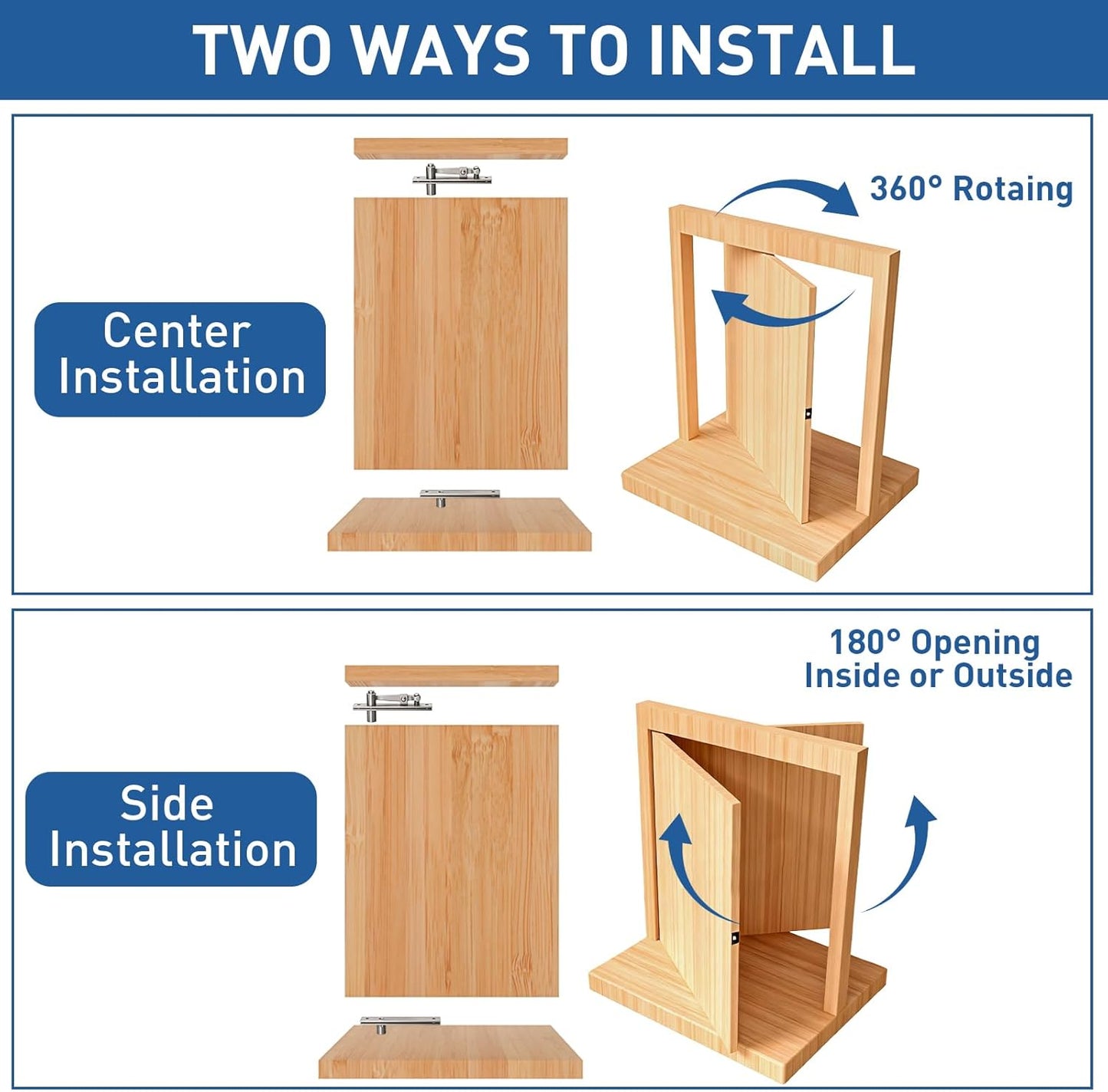 TWO WAYS TO INSTALL

Center Installation

360° Rotaing

Side Installation

180° Opening Inside or Outside