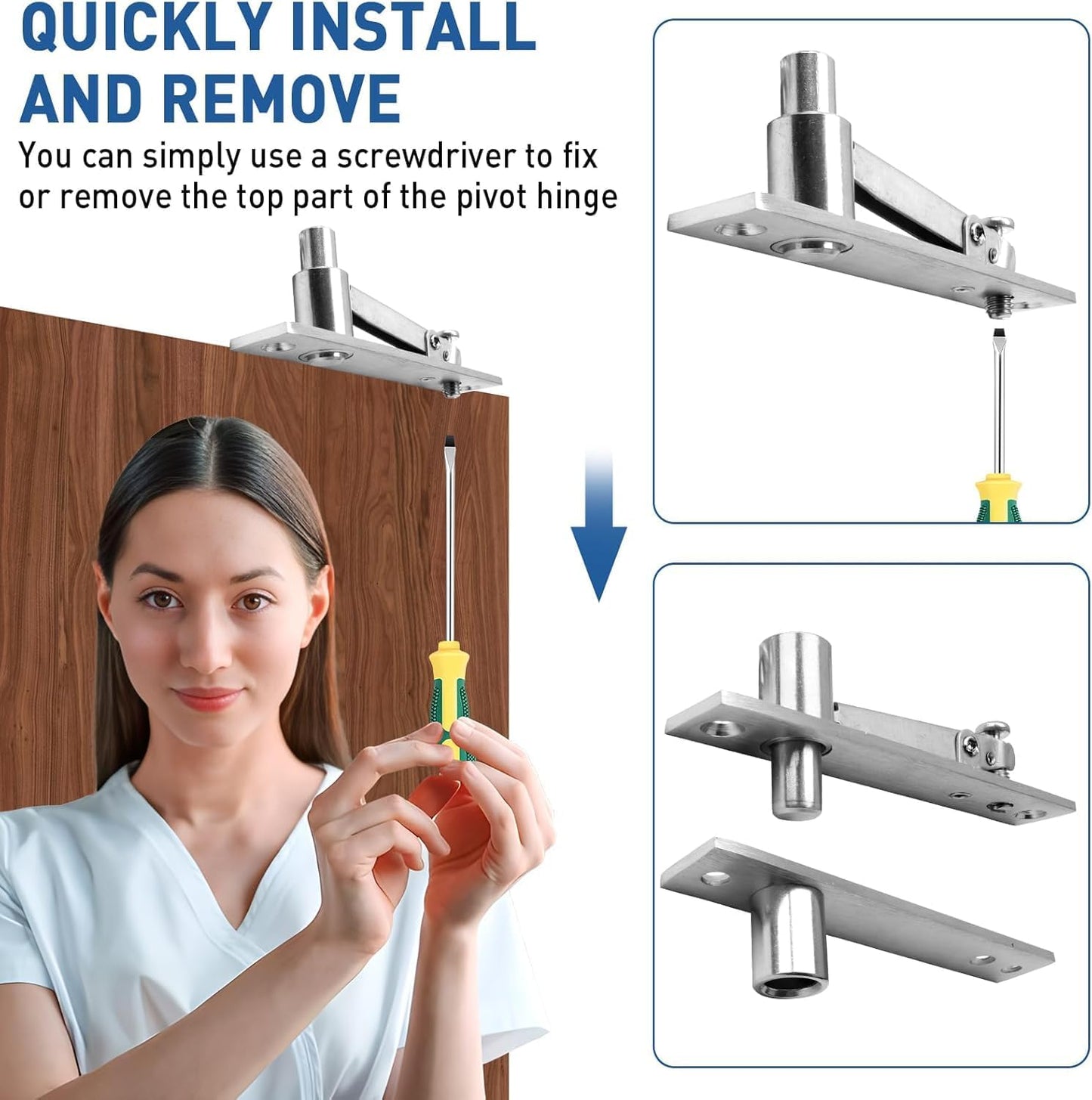 QUICKLY INSTALL AND REMOVE

You can simply use a screwdriver to fix or remove the top part of the pivot hinge