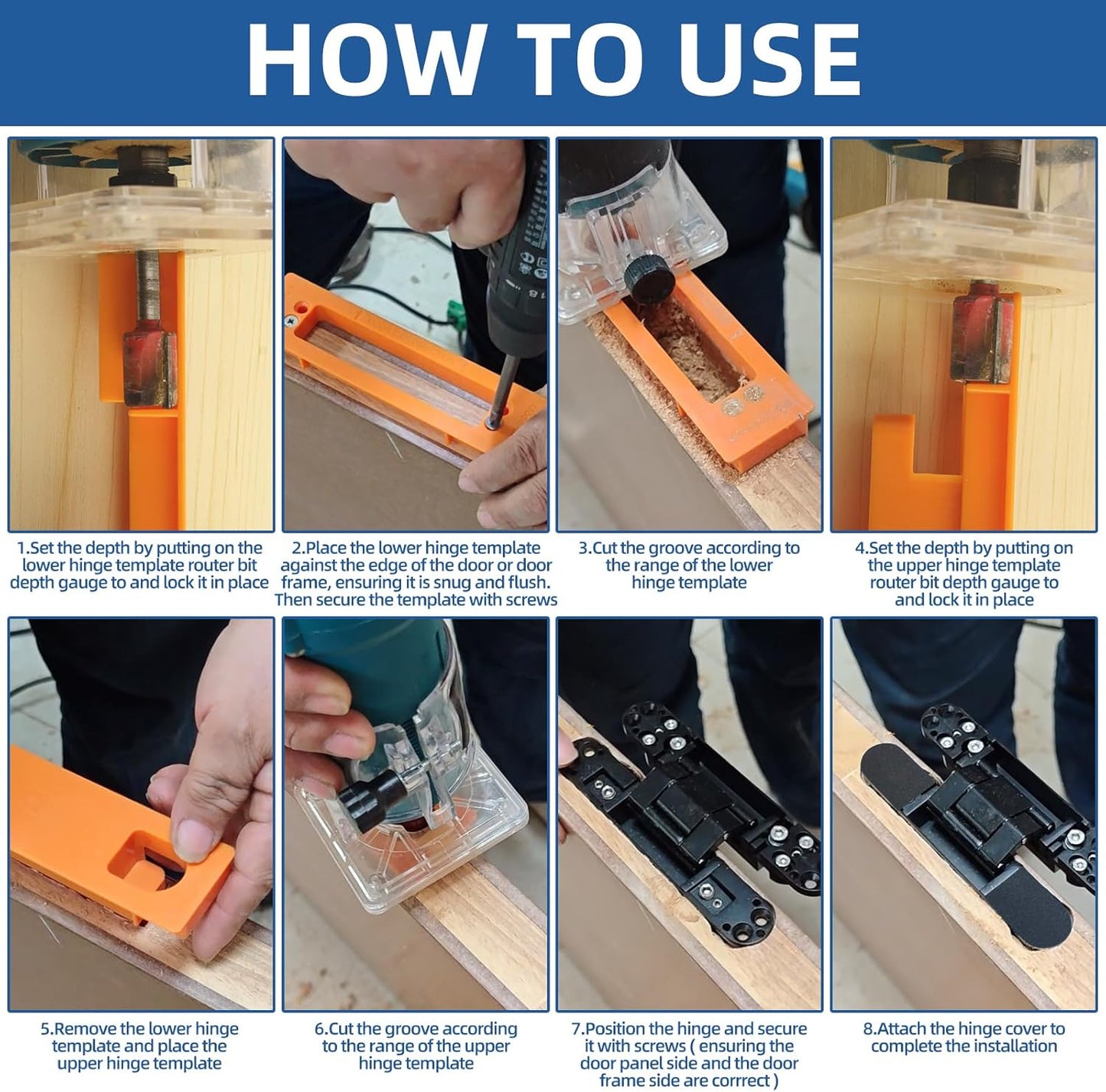 HOW TO USE

1.Set the depth by putting on the lower hinge template router bit depth gauge to and lock it in place

2.Place the lower hinge template against the edge of the door or door frame, ensuring it is snug and flush. Then secure the template with screws

3.Cut the groove according to the range of the lower hinge template

4.Set the depth by putting on the upper hinge template router bit depth gauge to and lock it in place

5.Remove the lower hinge template and place the upper hinge template

6.Cut the groove according to the range of the upper hinge template

7.Position the hinge and secure it with screws ( ensuring the door panel side and the door frame side are corrrect )

8.Attach the hinge cover to complete the installation