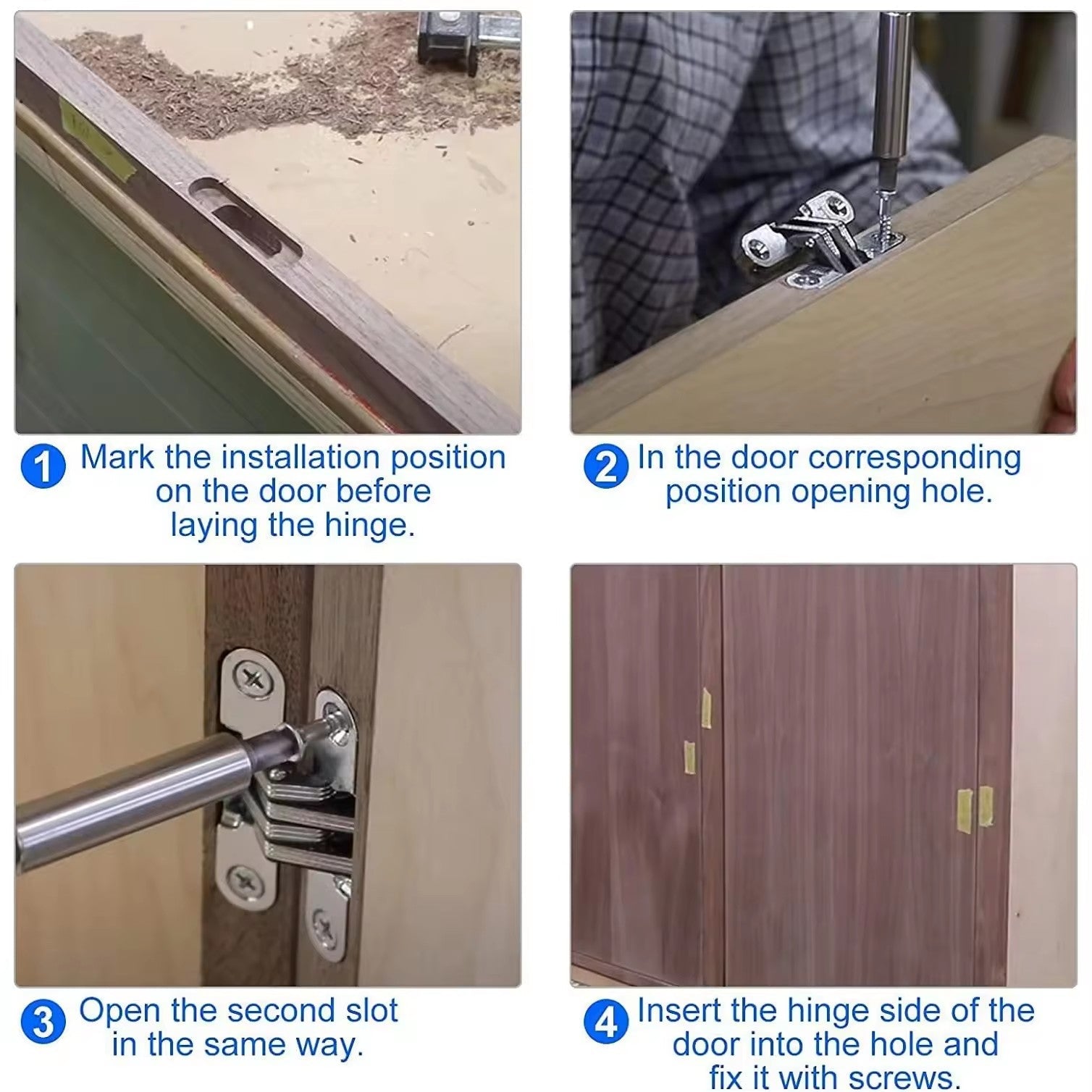 1 Mark the installation position on the door before laying the hinge.

2 In the door corresponding position opening hole.

3 Open the second slot in the same way.

4 Insert the hinge side of the door into the hole and fix it with screws.