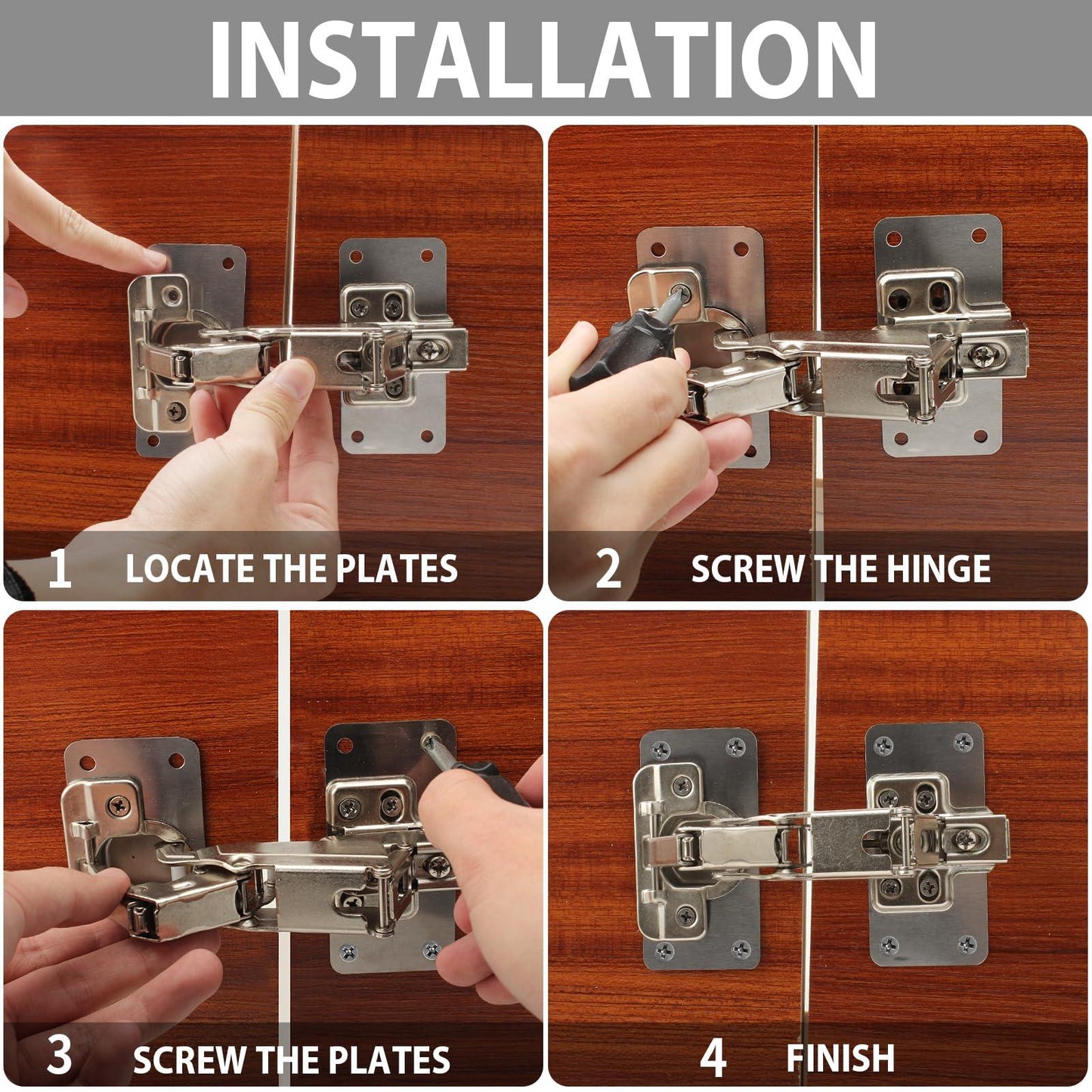 INSTALLATION

1 LOCATE THE PLATES

2 SCREW THE HINGE

3 SCREW THE PLATES

4 FINISH