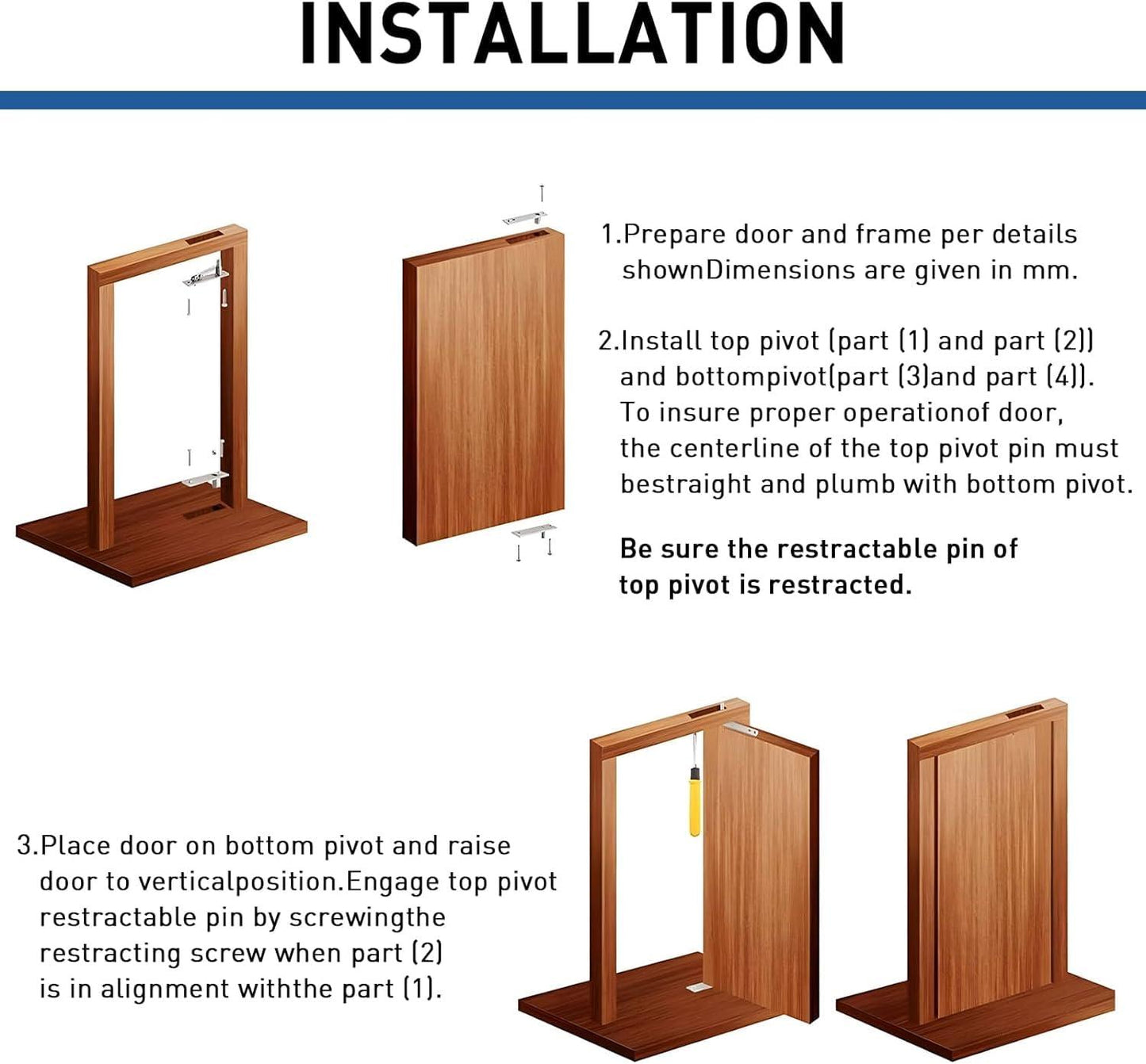 INSTALLATION

1.Prepare door and frame per details shownDimensions are given in mm.

2.Install top pivot (part (1) and part (2)) and bottompivot(part (3)and part (4)). To insure proper operationof door, the centerline of the top pivot pin must bestraight and plumb with bottom pivot.

Be sure the restractable pin of top pivot is restracted.

3.Place door on bottom pivot and raise door to verticalposition.Engage top pivot restractable pin by screwingthe restracting screw when part (2) is in alignment withthe part (1).