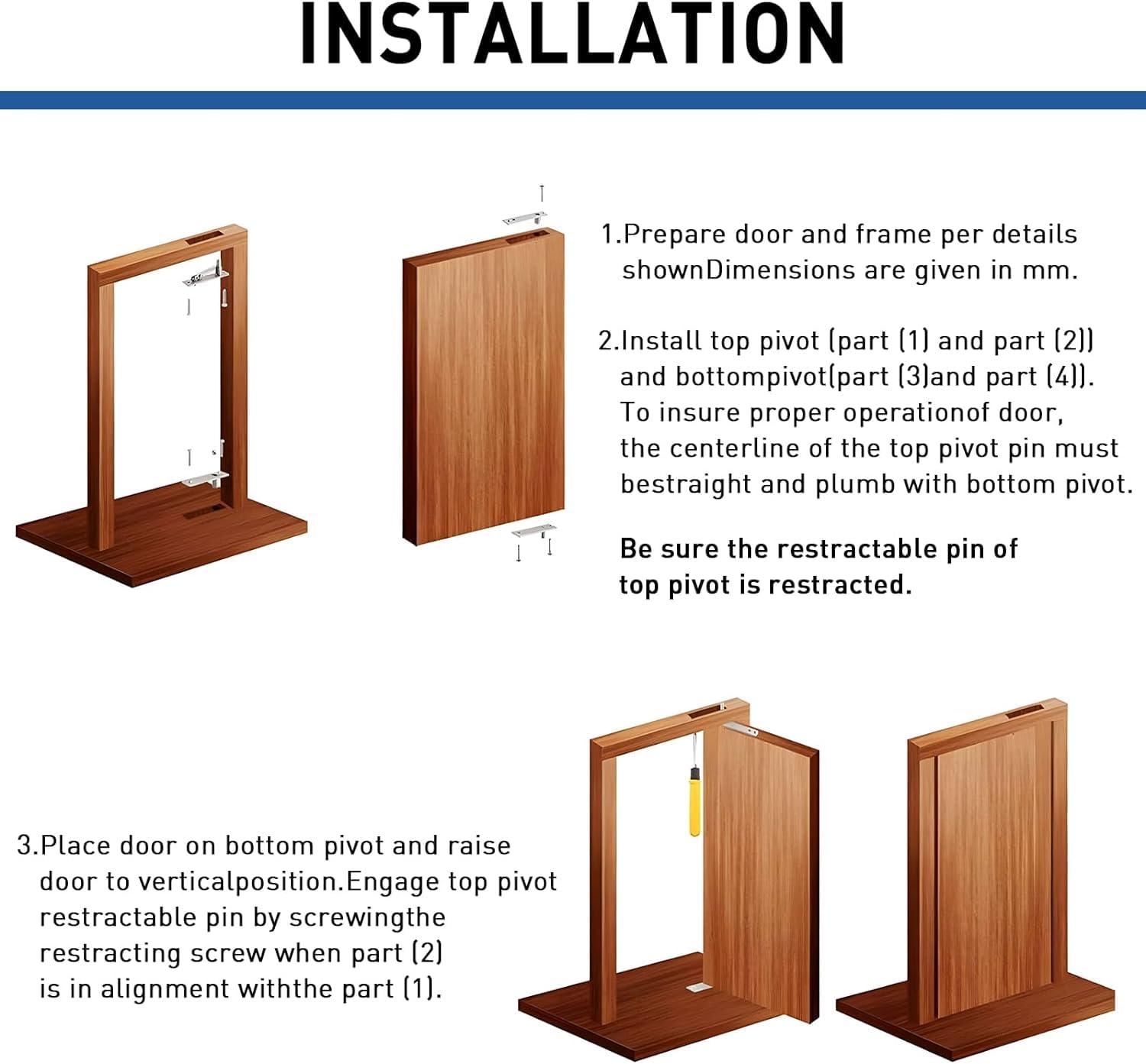 INSTALLATION

1.Prepare door and frame per details shownDimensions are given in mm.

2.Install top pivot (part (1) and part (2)) and bottompivot(part (3)and part (4)). To insure proper operationof door, the centerline of the top pivot pin must bestraight and plumb with bottom pivot.

Be sure the restractable pin of top pivot is restracted.

3.Place door on bottom pivot and raise door to verticalposition.Engage top pivot restractable pin by screwingthe restracting screw when part (2) is in alignment withthe part (1).