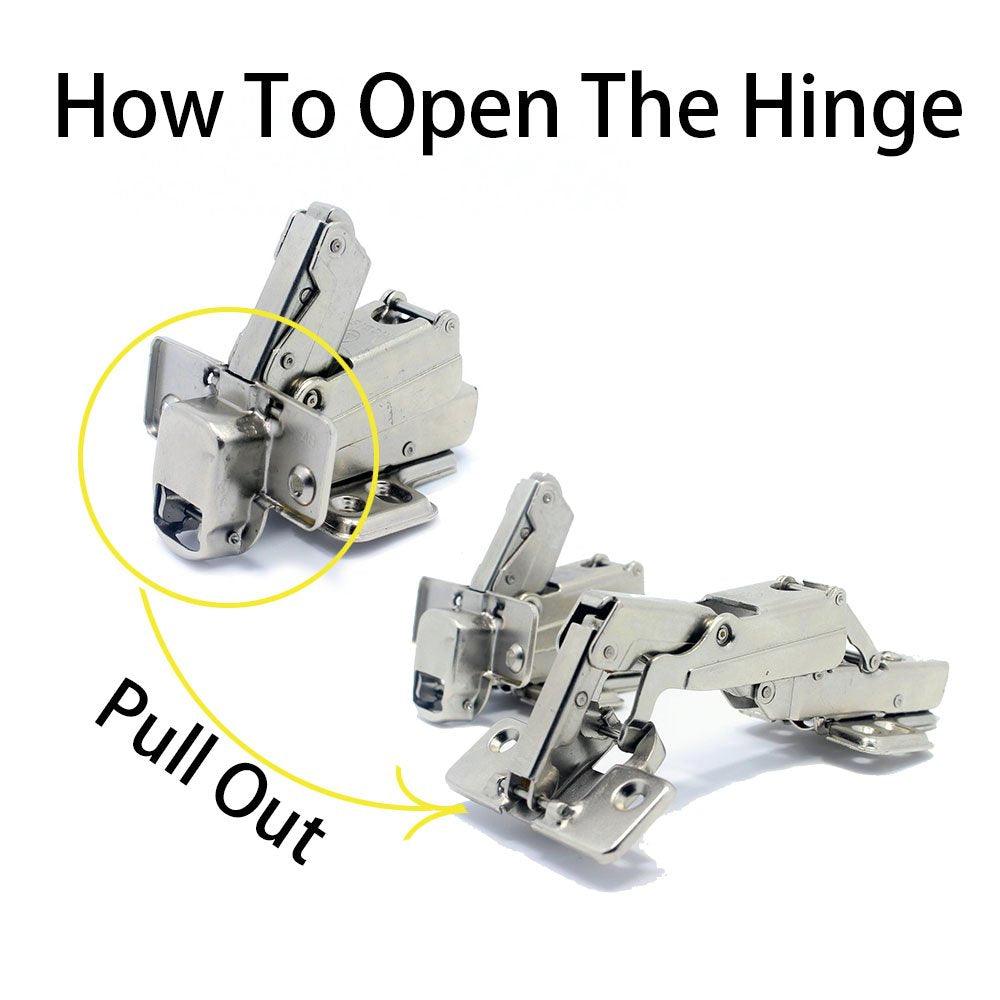 How To Open The Hinge

Pull Out