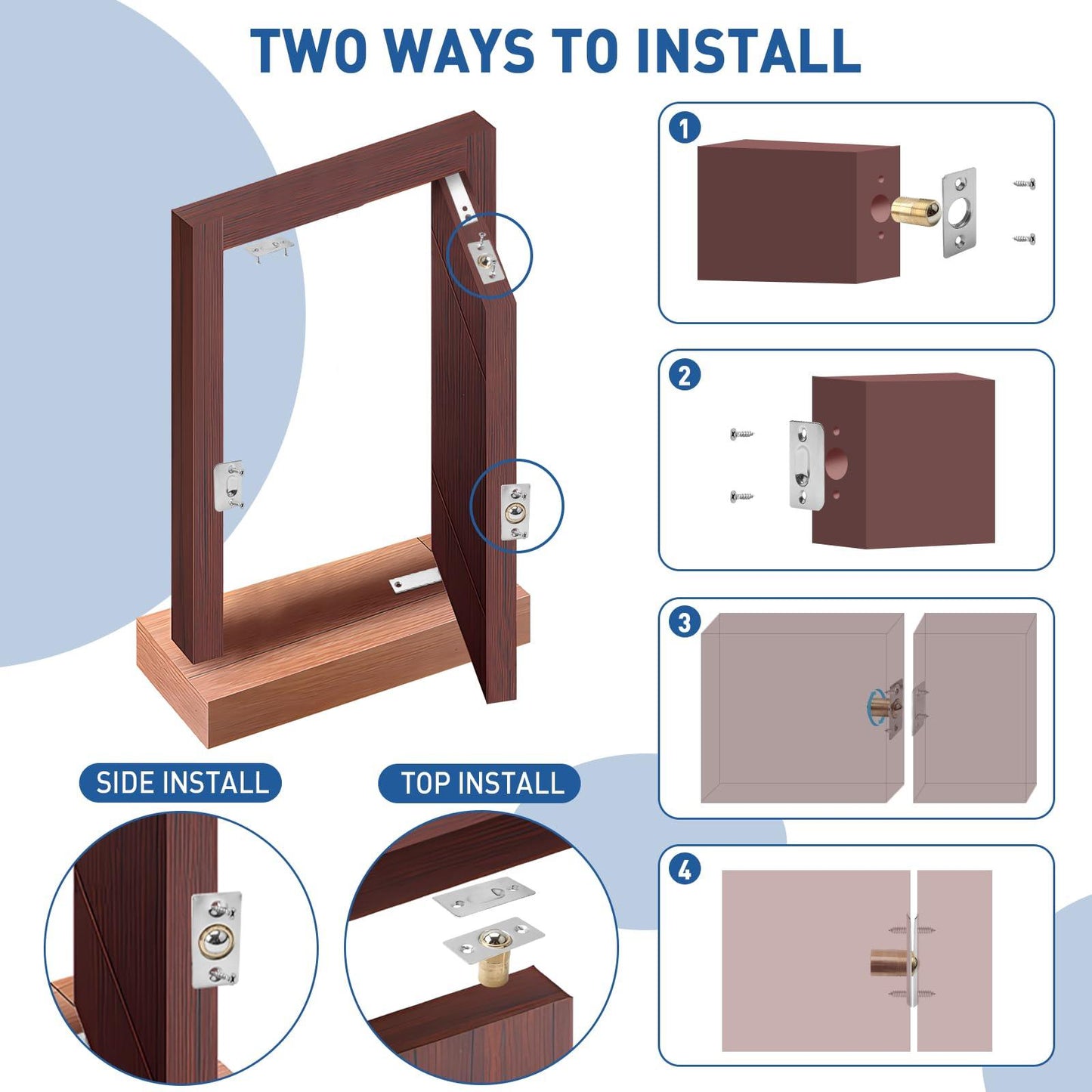 TWO WAYS TO INSTALL

1

2

3

4

SIDE INSTALL

TOP INSTALL