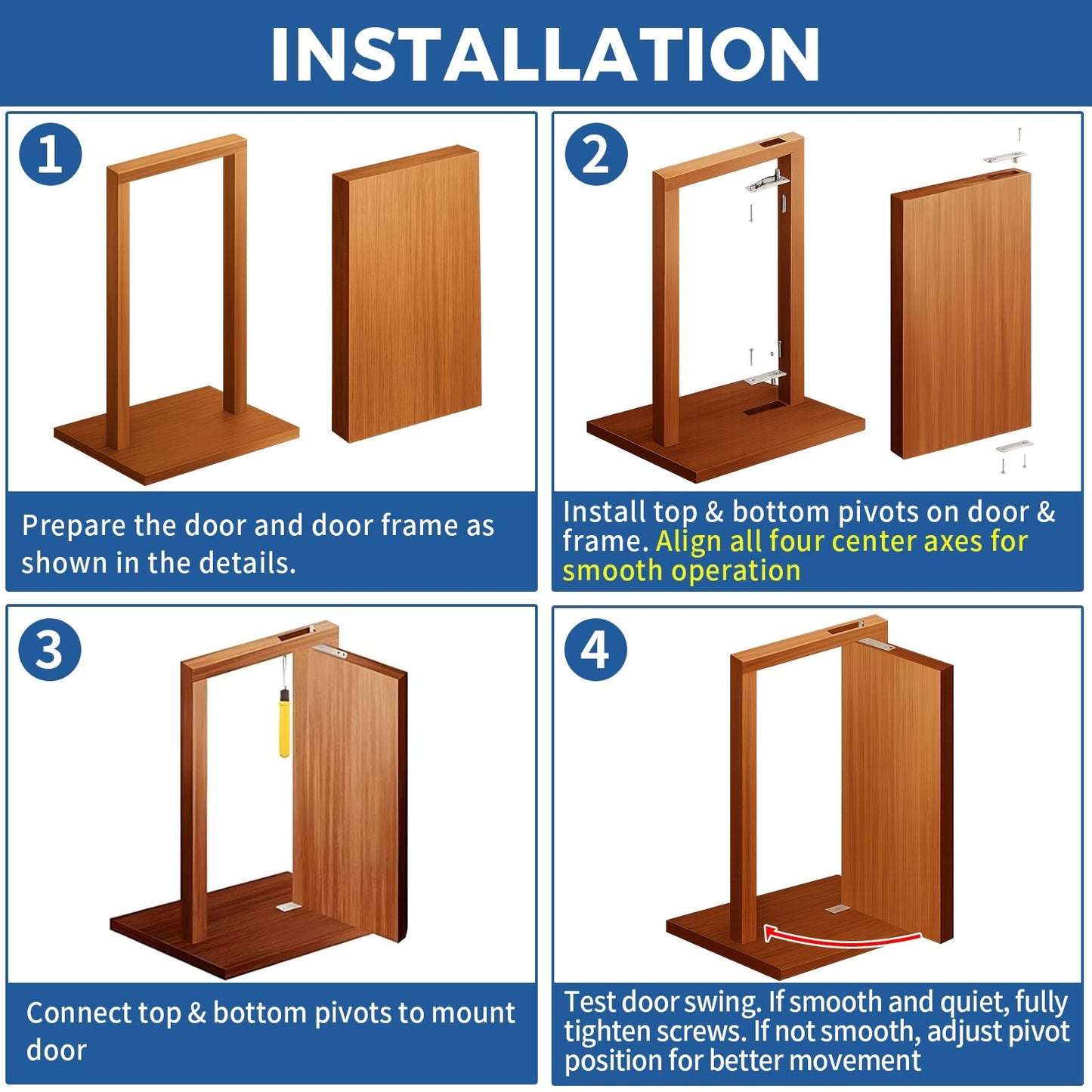 INSTALLATION

1

Prepare the door and door frame as shown in the details.

2

Install top & bottom pivots on door & frame. Align all four center axes for smooth operation

3

Connect top & bottom pivots to mount door

4

Test door swing. If smooth and quiet, fully tighten screws. If not smooth, adjust pivot position for better movement