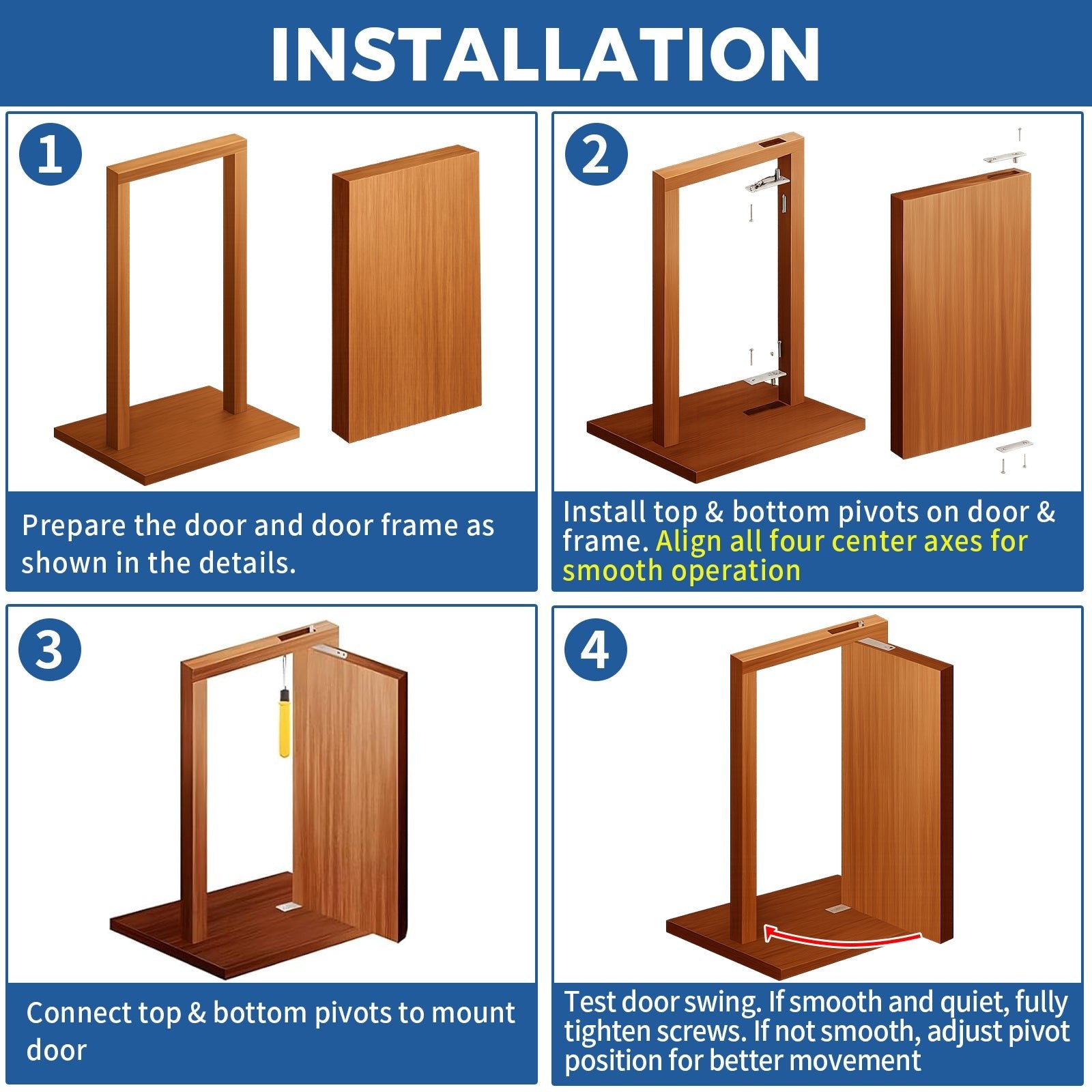 INSTALLATION

1

Prepare the door and door frame as shown in the details.

2

Install top & bottom pivots on door & frame. Align all four center axes for smooth operation

3

Connect top & bottom pivots to mount door

4

Test door swing. If smooth and quiet, fully tighten screws. If not smooth, adjust pivot position for better movement