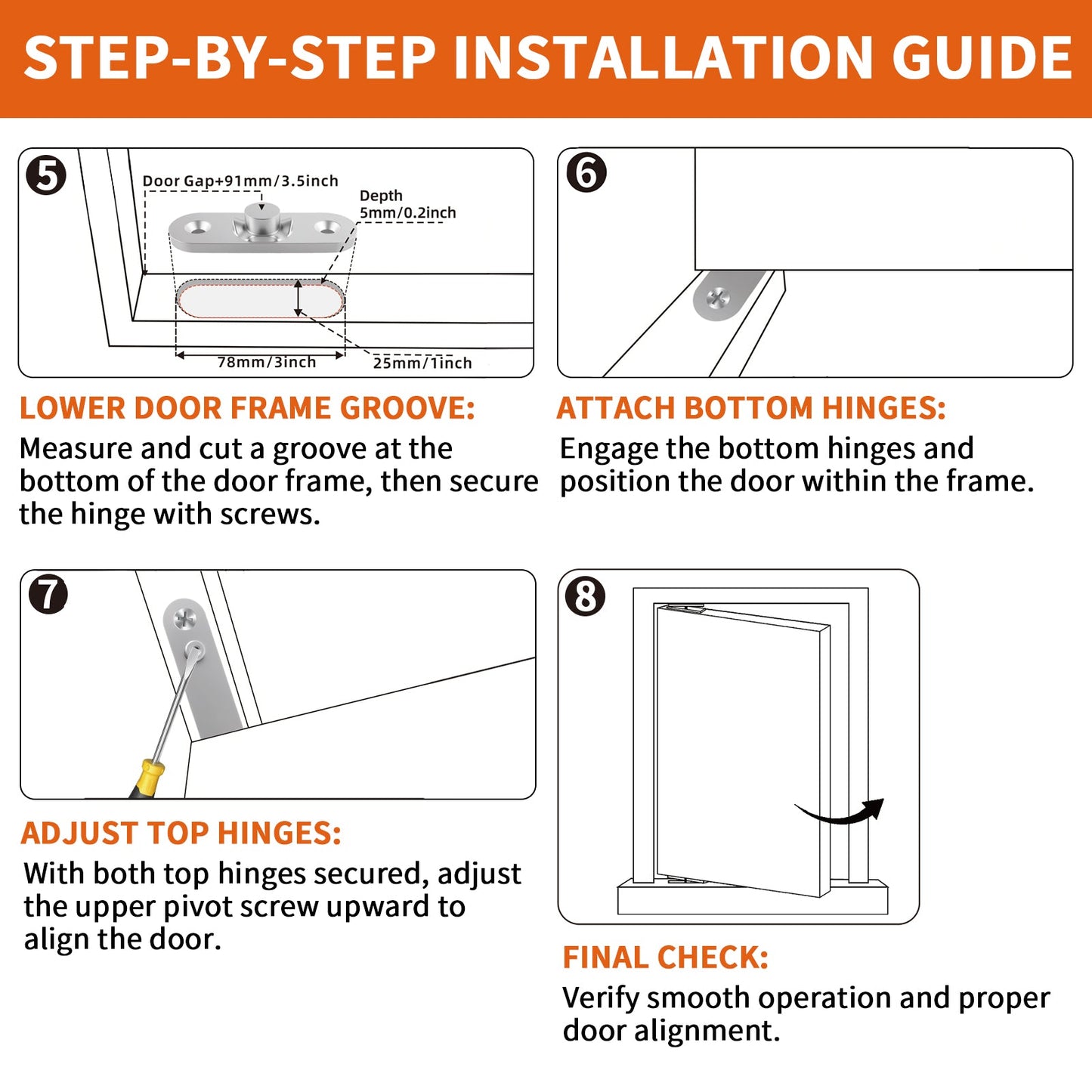 STEP-BY-STEP INSTALLATION GUIDE

5

Door Gap+91mm/3.5inch

Depth 5mm/0.2inch

78mm/3inch

25mm/1inch

LOWER DOOR FRAME GROOVE:

Measure and cut a groove at the bottom of the door frame, then secure the hinge with screws.

6

ATTACH BOTTOM HINGES:

Engage the bottom hinges and position the door within the frame.

7

ADJUST TOP HINGES:

With both top hinges secured, adjust the upper pivot screw upward to align the door.

8

FINAL CHECK:

Verify smooth operation and proper door alignment.