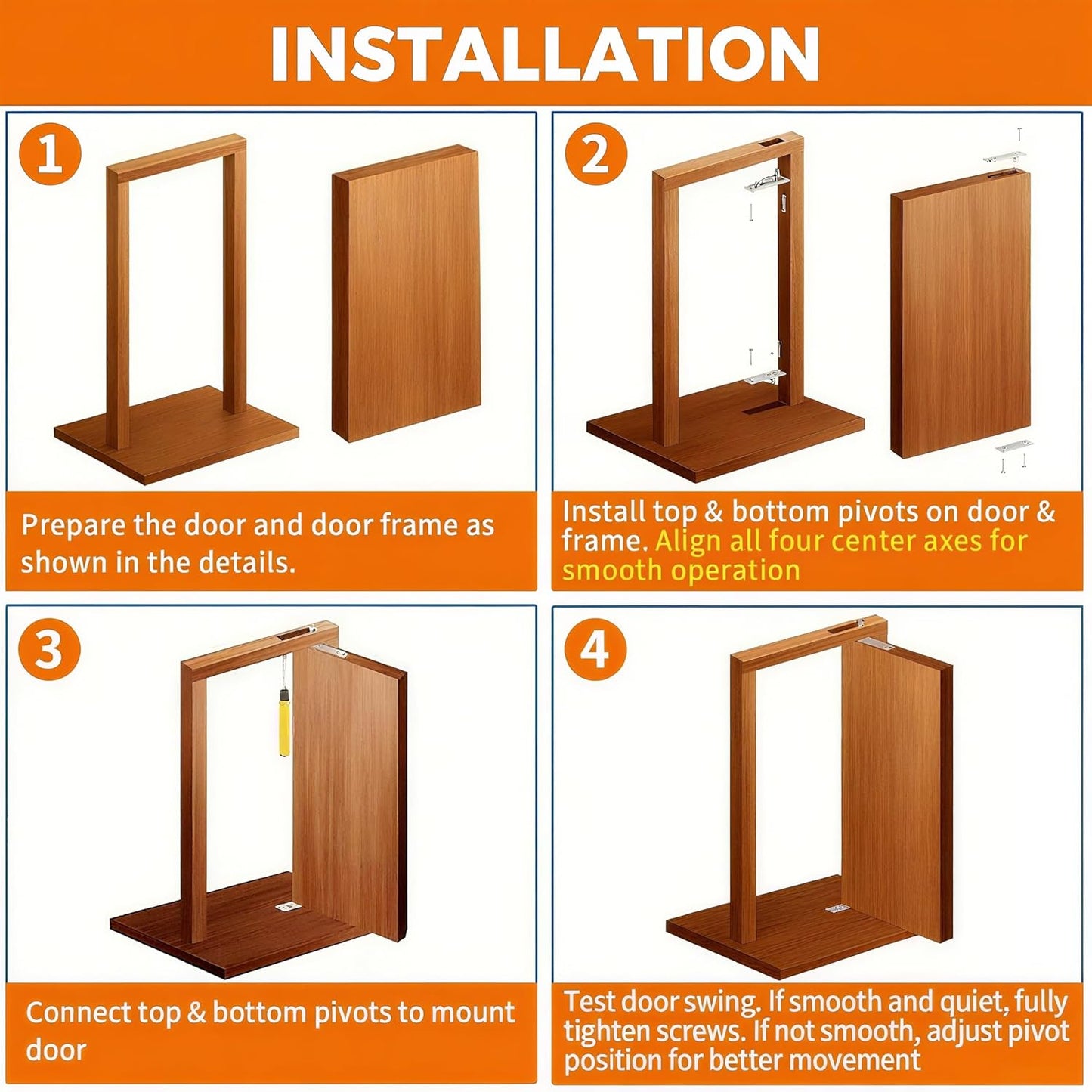 INSTALLATION

1

Prepare the door and door frame as shown in the details.

2

Install top & bottom pivots on door & frame. Align all four center axes for smooth operation

3

Connect top & bottom pivots to mount door

4

Test door swing. If smooth and quiet, fully tighten screws. If not smooth, adjust pivot position for better movement